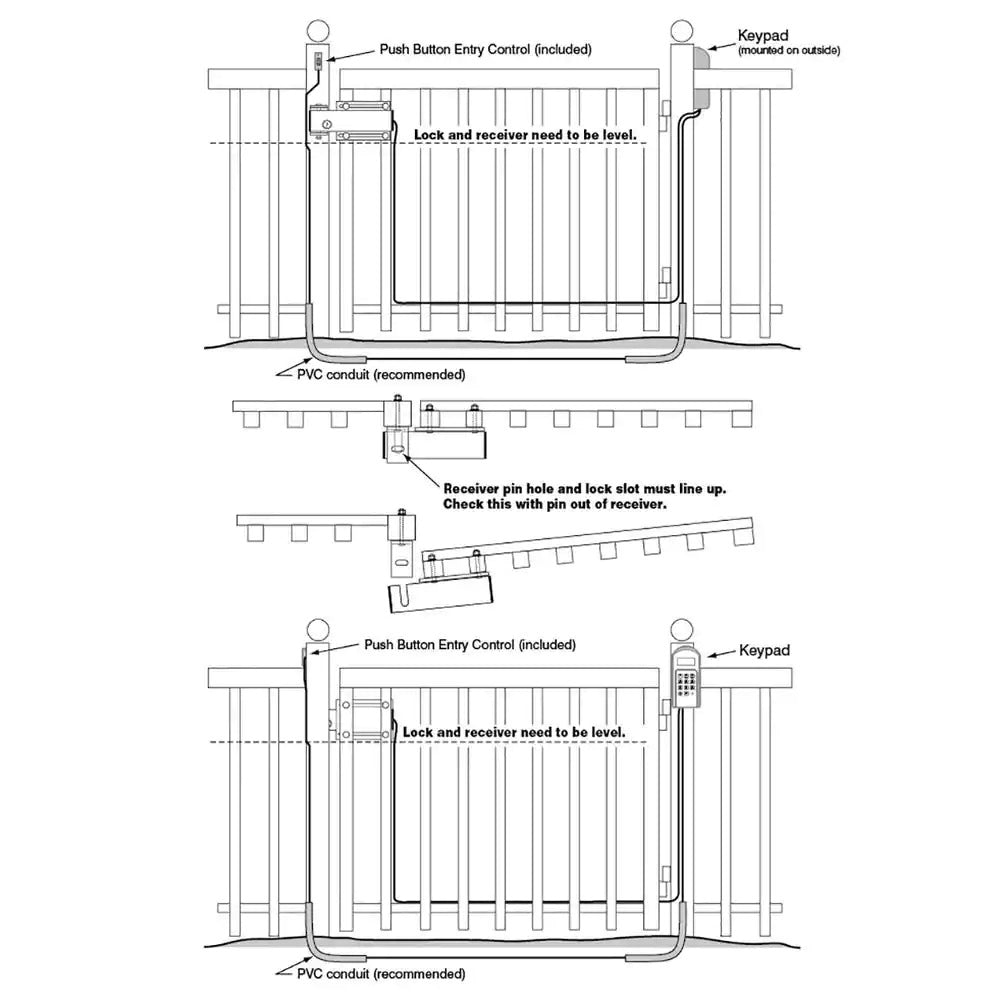 Push Button Entry Control (included)

Keypad
(mounted on outside)

Lock and receiver need to be level.

PVC conduit (recommended)

Receiver pin hole and lock slot must line up.
Check this with pin out of receiver.

Push Button Entry Control (included)

Keypad

Lock and receiver need to be level.

PVC conduit (recommended)